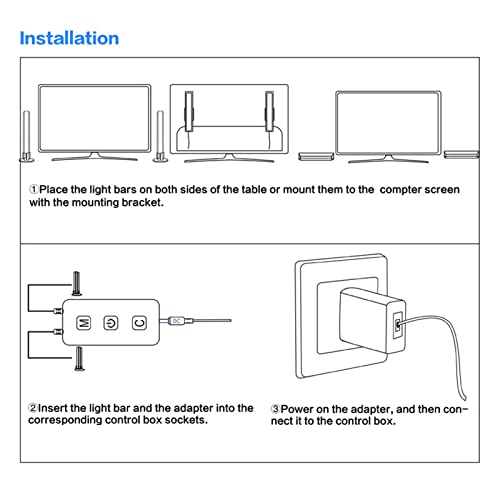 Installation

①Place the light bars on both sides of the table or mount them to the compter screen with the mounting bracket.

M

C

DC

②Insert the light bar and the adapter into the corresponding control box sockets.

③Power on the adapter, and then connect it to the control box.